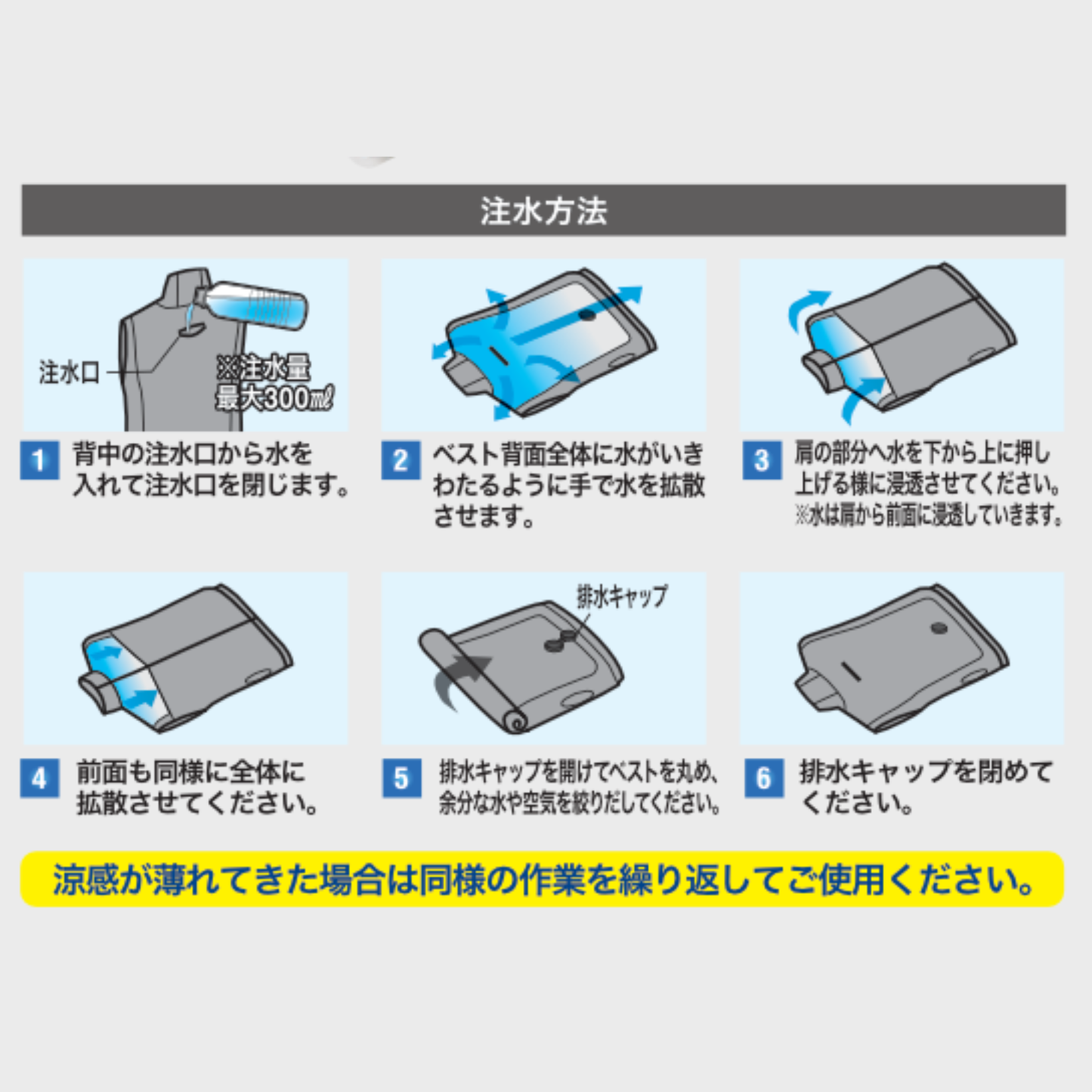 注水方法

注水口

※注水量 最大300㎖

1 背中の注水口から水を入れて注水口を閉じます。

2 ベスト背面全体に水がいきわたるように手で水を拡散させます。

3 肩の部分へ水を下から上に押し上げる様に浸透させてください。 ※水は肩から前面に浸透していきます。

4 前面も同様に全体に拡散させてください。

排水キャップ

5 排水キャップを開けてベストを丸め、余分な水や空気を絞りだしてください。

6 排水キャップを閉めてください。

涼感が薄れてきた場合は同様の作業を繰り返してご使用ください。